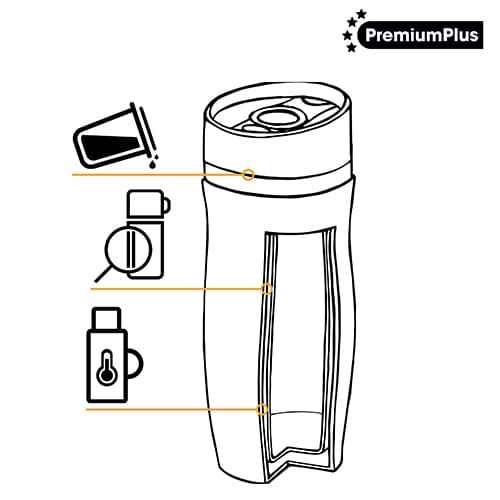 PremiumPlus